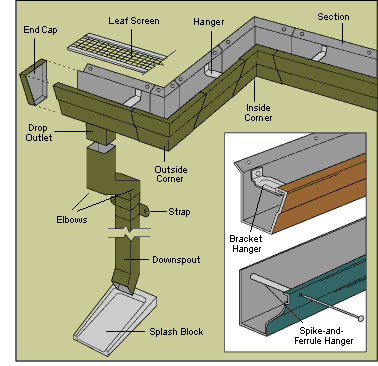 End Cap

Leaf Screen

Hanger

Section

Inside Corner

Drop Outlet

Outside Corner

Elbows

Strap

Downspout

Splash Block

Bracket Hanger

Spike-and-Ferrule Hanger